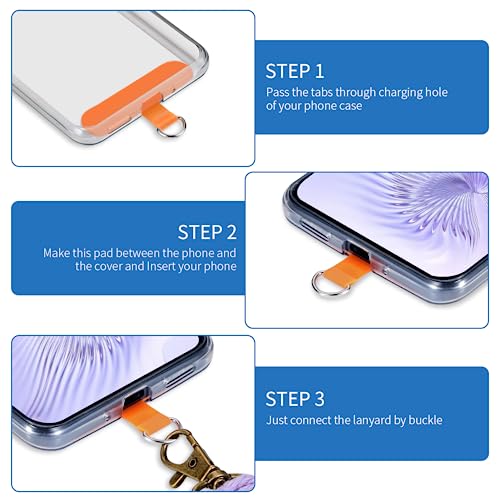 STEP 1
Pass the tabs through charging hole of your phone case

STEP 2
Make this pad between the phone and the cover and Insert your phone

STEP 3
Just connect the lanyard by buckle