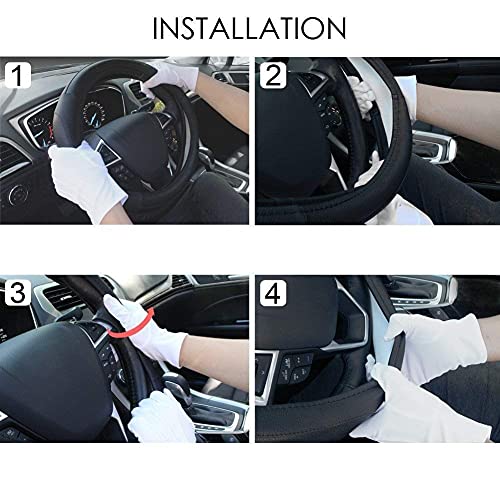 INSTALLATION

1

2

3

4