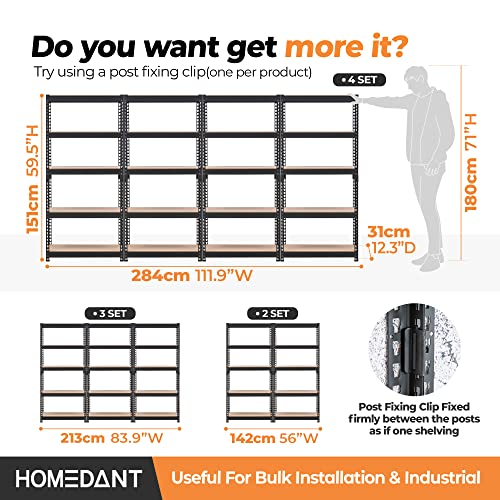 Do you want get more it?

Try using a post fixing clip(one per product)

• 4 SET

151cm 59.5"H

180cm 71"H

31cm 12.3"D

284cm 111.9"W

• 3 SET

213cm 83.9"W

• 2 SET

142cm 56"W

Post Fixing Clip Fixed firmly between the posts as if one shelving

HOMEDANT

Useful For Bulk Installation & Industrial