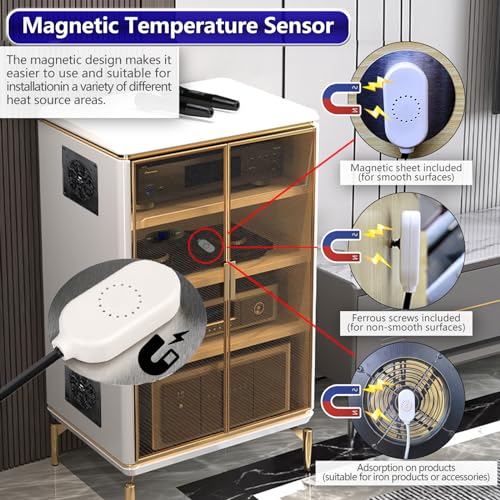 Magnetic Temperature Sensor

The magnetic design makes it easier to use and suitable for installationin a variety of different heat source areas.

Magnetic sheet included (for smooth surfaces)

Ferrous screws included (for non-smooth surfaces)

Adsorption on products (suitable for iron products or accessories)