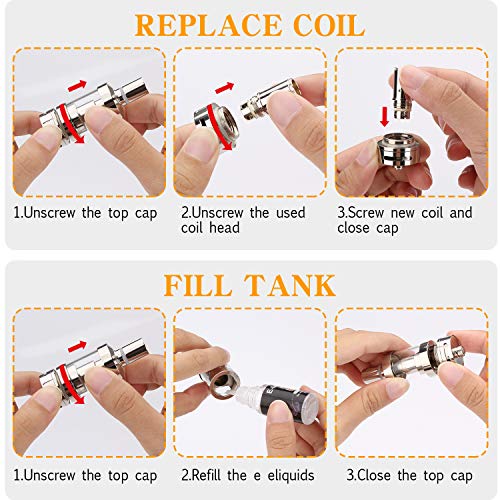 REPLACE COIL

1.Unscrew the top cap

2.Unscrew the used coil head

3.Screw new coil and close cap

FILL TANK

1.Unscrew the top cap

2.Refill the e eliquids

3.Close the top cap