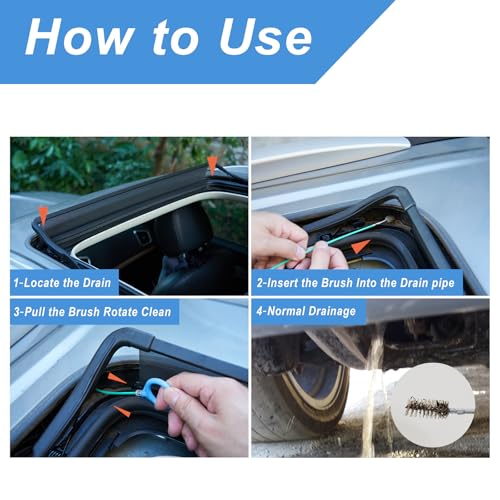 How to Use

1-Locate the Drain

2-Insert the Brush Into the Drain pipe

3-Pull the Brush Rotate Clean

4-Normal Drainage