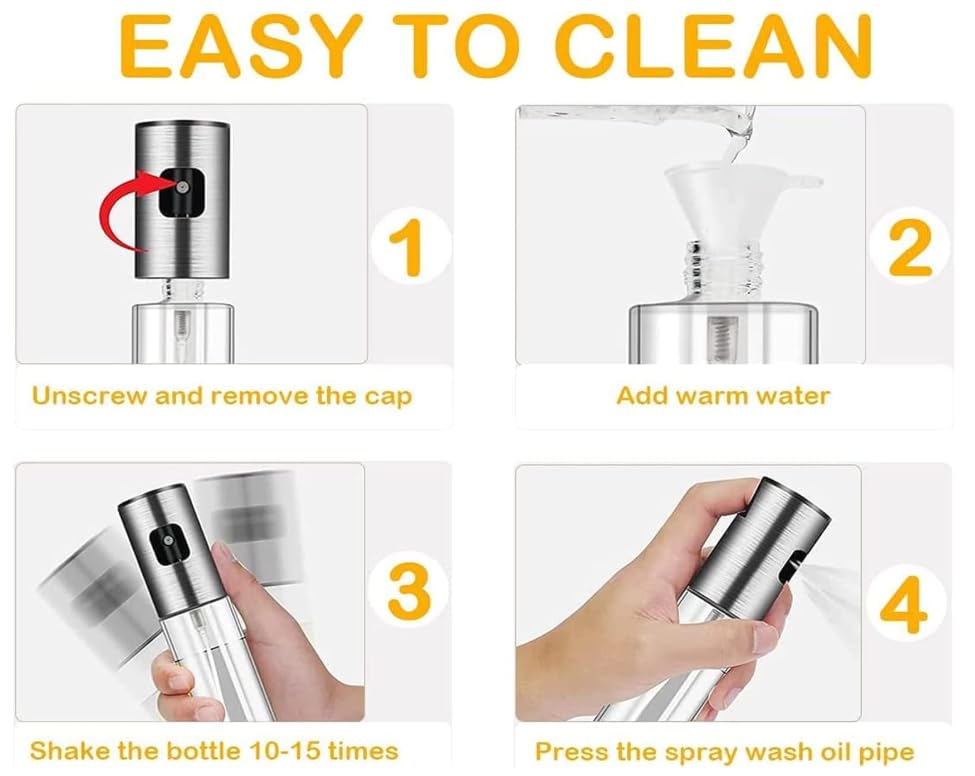 EASY TO CLEAN

1

Unscrew and remove the cap

2

Add warm water

3

Shake the bottle 10-15 times

4

Press the spray wash oil pipe