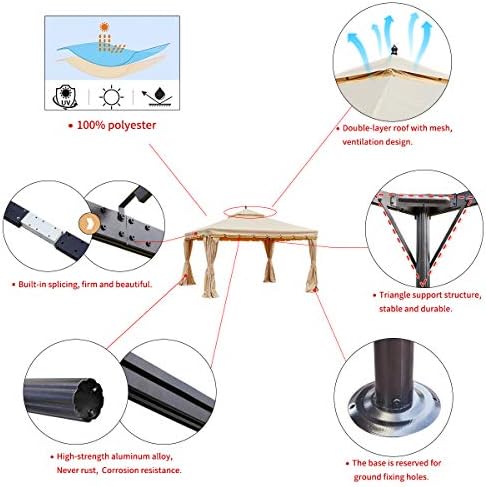 UV

• 100% polyester

• Double-layer roof with mesh, ventilation design.

• Built-in splicing, firm and beautiful.

• Triangle support structure, stable and durable.

• High-strength aluminum alloy, Never rust, Corrosion resistance.

• The base is reserved for ground fixing holes.