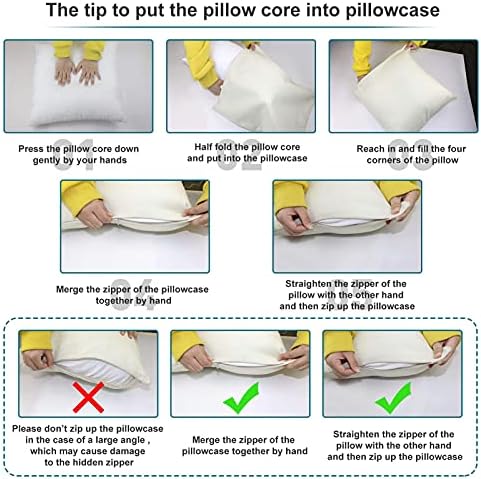 The tip to put the pillow core into pillowcase

01
Press the pillow core down gently by your hands

02
Half fold the pillow core and put into the pillowcase

03
Reach in and fill the four corners of the pillow

04
Merge the zipper of the pillowcase together by hand

05
Straighten the zipper of the pillow with the other hand and then zip up the pillowcase

Please don't zip up the pillowcase in the case of a large angle , which may cause damage to the hidden zipper

Merge the zipper of the pillowcase together by hand

Straighten the zipper of the pillow with the other hand and then zip up the pillowcase