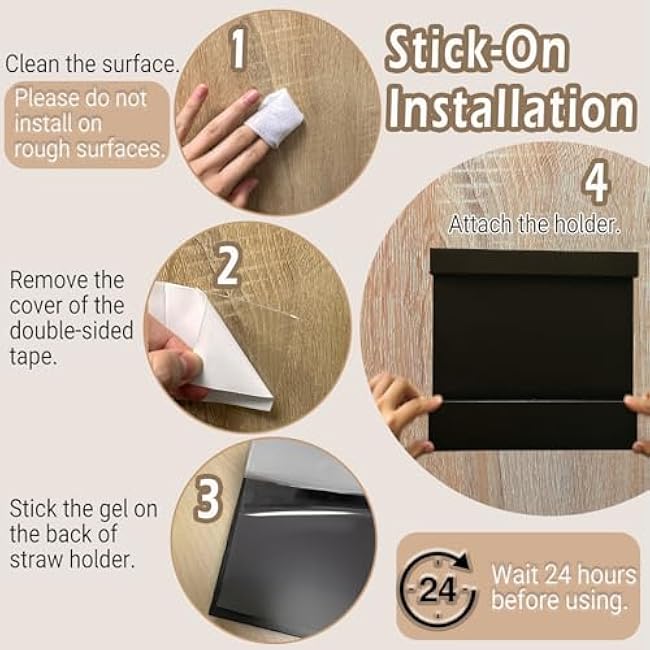 Stick-On Installation

1

Clean the surface.

Please do not install on rough surfaces.

2

Remove the cover of the double-sided tape.

3

Stick the gel on the back of straw holder.

4

Attach the holder.

24

Wait 24 hours before using.