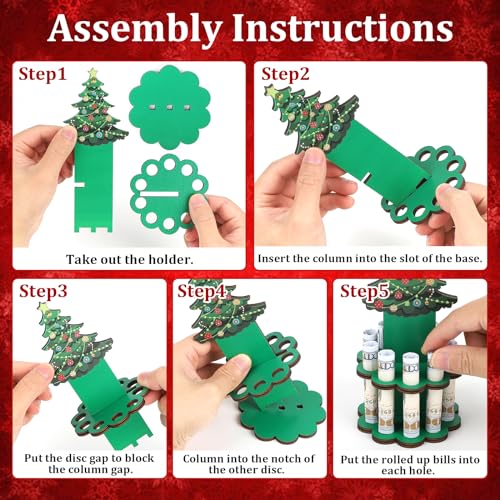 Assembly Instructions

Step1

Take out the holder.

Step2

Insert the column into the slot of the base.

Step3

Put the disc gap to block the column gap.

Step4

Column into the notch of the other disc.

Step5

Put the rolled up bills into each hole.