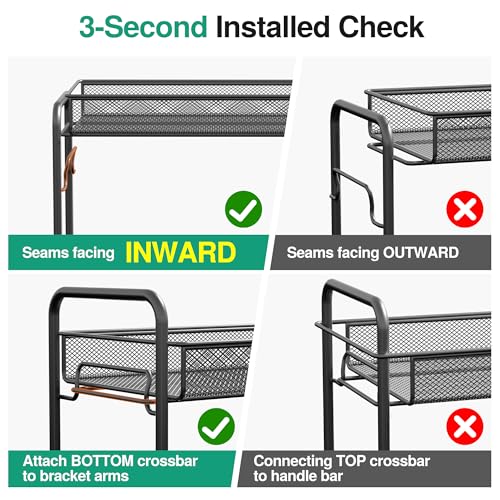 3-Second Installed Check

Seams facing INWARD

Seams facing OUTWARD

Attach BOTTOM crossbar to bracket arms

Connecting TOP crossbar to handle bar