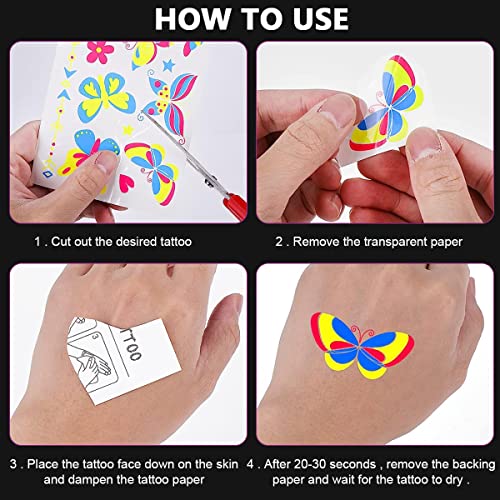 HOW TO USE

1 . Cut out the desired tattoo

2 . Remove the transparent paper

TTOO

3 . Place the tattoo face down on the skin and dampen the tattoo paper

4 . After 20-30 seconds , remove the backing paper and wait for the tattoo to dry .