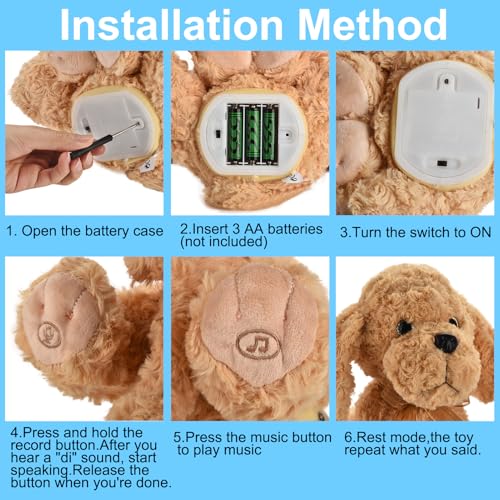 Installation Method

1. Open the battery case

2.Insert 3 AA batteries (not included)

3.Turn the switch to ON

4.Press and hold the record button.After you hear a "di" sound, start speaking.Release the button when you're done.

5.Press the music button to play music

6.Rest mode,the toy repeat what you said.