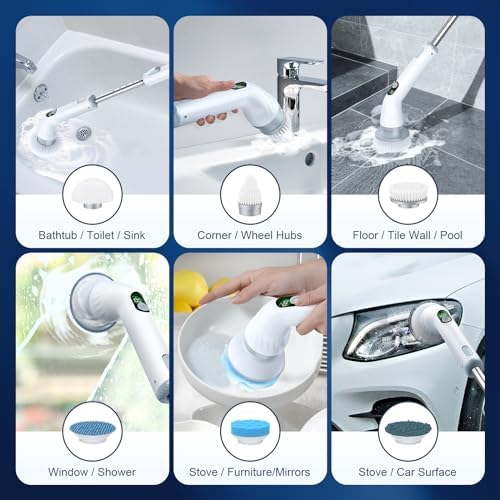 Bathtub / Toilet / Sink

Corner / Wheel Hubs

Floor / Tile Wall / Pool

Window / Shower

Stove / Furniture/Mirrors

Stove / Car Surface