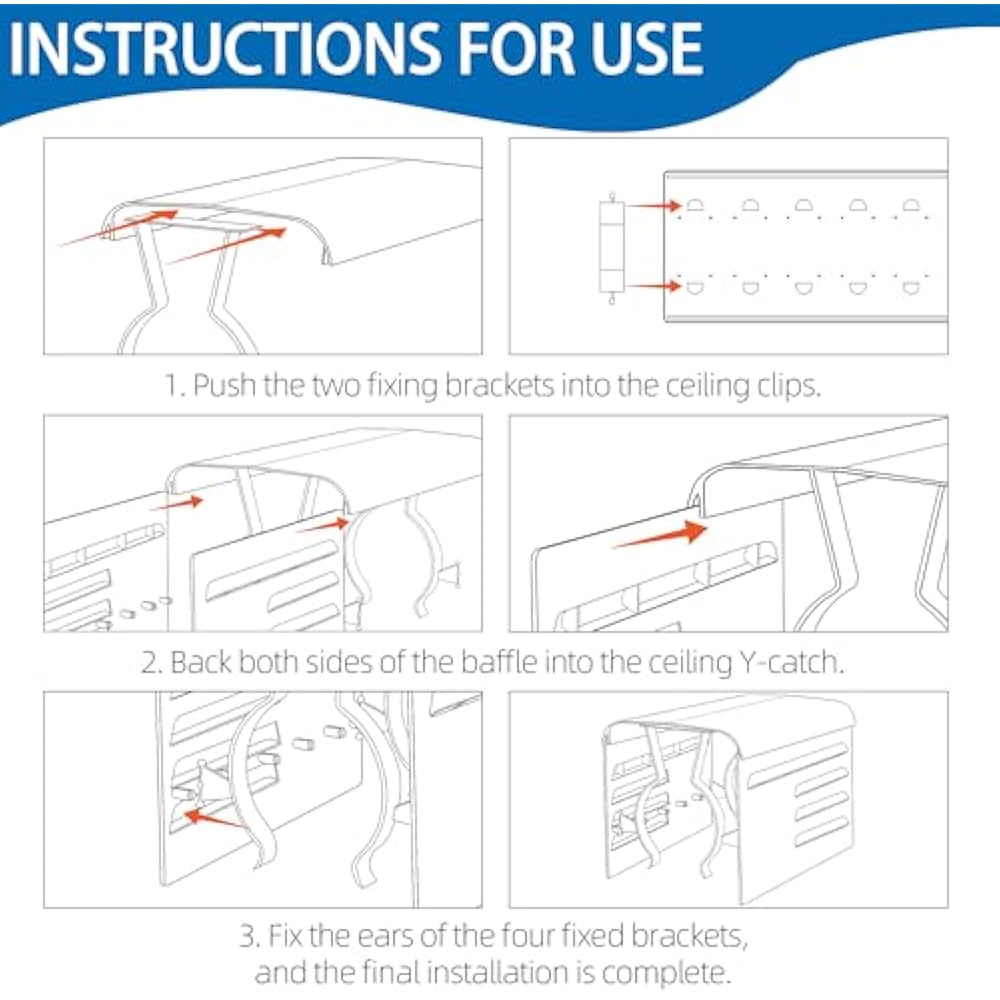 INSTRUCTIONS FOR USE

1. Push the two fixing brackets into the ceiling clips.

2. Back both sides of the baffle into the ceiling Y-catch.

3. Fix the ears of the four fixed brackets, and the final installation is complete.