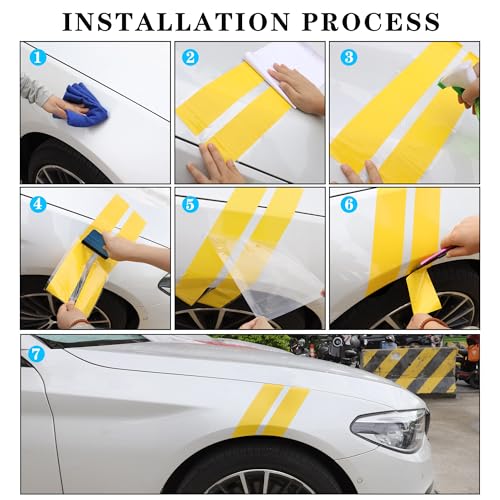 INSTALLATION PROCESS

1

2

3

4

5

6

7