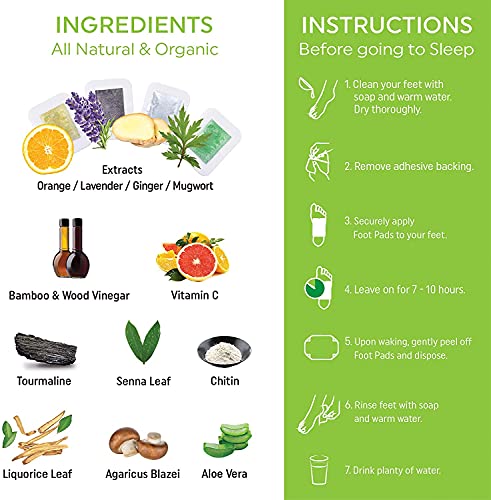 INGREDIENTS
All Natural & Organic

Extracts
Orange / Lavender / Ginger / Mugwort

Bamboo & Wood Vinegar

Vitamin C

Tourmaline

Senna Leaf

Chitin

Liquorice Leaf

Agaricus Blazei

Aloe Vera

INSTRUCTIONS
Before going to Sleep

1. Clean your feet with soap and warm water. Dry thoroughly.

2. Remove adhesive backing.

3. Securely apply Foot Pads to your feet.

4. Leave on for 7 - 10 hours.

5. Upon waking, gently peel off Foot Pads and dispose.

6. Rinse feet with soap and warm water.

7. Drink planty of water.