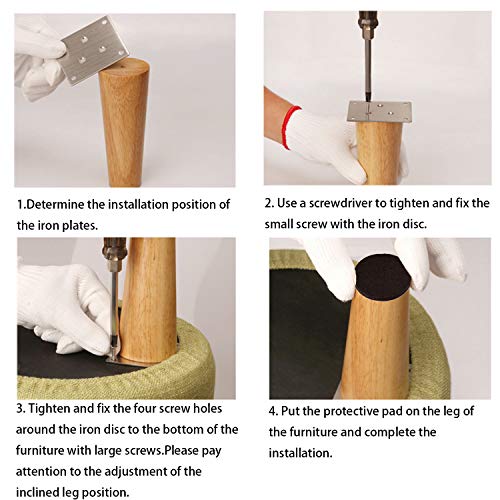 1.Determine the installation position of the iron plates.

2. Use a screwdriver to tighten and fix the small screw with the iron disc.

3. Tighten and fix the four screw holes around the iron disc to the bottom of the furniture with large screws.Please pay attention to the adjustment of the inclined leg position.

4. Put the protective pad on the leg of the furniture and complete the installation.