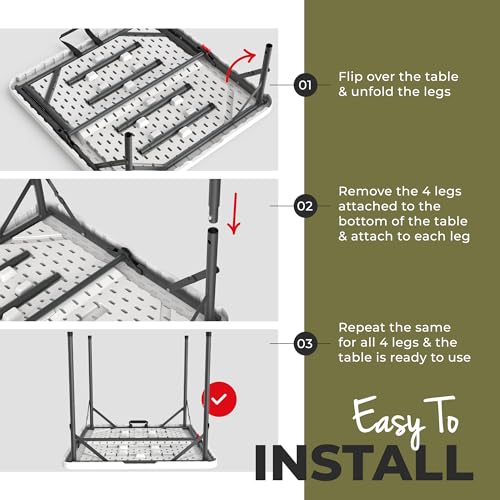 01 Flip over the table & unfold the legs

02 Remove the 4 legs attached to the bottom of the table & attach to each leg

03 Repeat the same for all 4 legs & the table is ready to use

Easy To
INSTALL