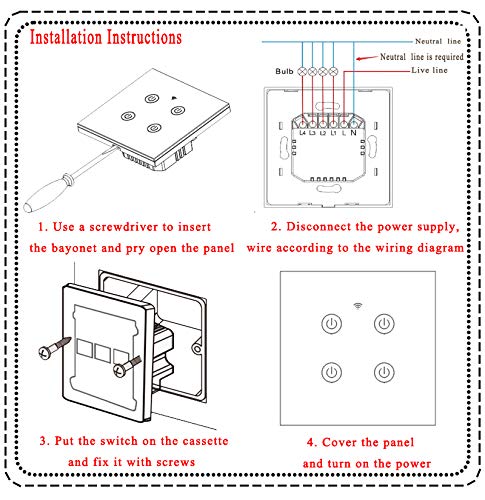 Installation Instructions

Neutral line

Neutral line is required

Bulb

Live line

L4 L3 L2 L1 L N

1. Use a screwdriver to insert the bayonet and pry open the panel

2. Disconnect the power supply, wire according to the wiring diagram

3. Put the switch on the cassette and fix it with screws

4. Cover the panel and turn on the power