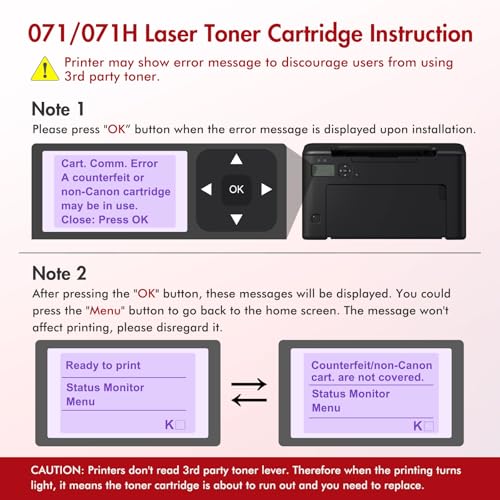 071/071H Laser Toner Cartridge Instruction

Printer may show error message to discourage users from using 3rd party toner.

Note 1

Please press "OK" button when the error message is displayed upon installation.

Cart. Comm. Error
A counterfeit or non-Canon cartridge may be in use.
Close: Press OK

OK

Note 2

After pressing the "OK" button, these messages will be displayed. You could press the "Menu" button to go back to the home screen. The message won't affect printing, please disregard it.

Ready to print
Status Monitor
Menu
K

Counterfeit/non-Canon cart. are not covered.
Status Monitor
Menu
K

CAUTION: Printers don't read 3rd party toner lever. Therefore when the printing turns light, it means the toner cartridge is about to run out and you need to replace.