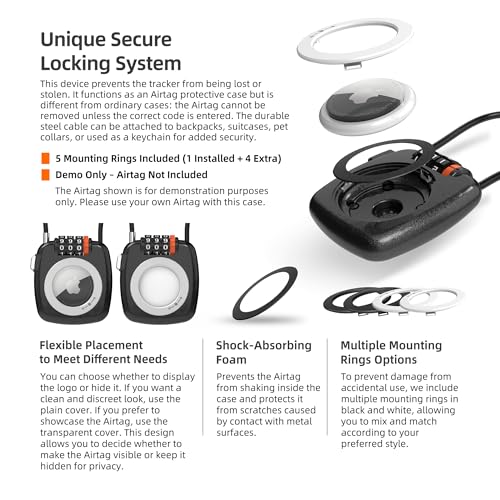 Unique Secure Locking System

This device prevents the tracker from being lost or stolen. It functions as an Airtag protective case but is different from ordinary cases: the Airtag cannot be removed unless the correct code is entered. The durable steel cable can be attached to backpacks, suitcases, pet collars, or used as a keychain for added security.

5 Mounting Rings Included (1 Installed + 4 Extra)

Demo Only - Airtag Not Included

The Airtag shown is for demonstration purposes only. Please use your own Airtag with this case.

Flexible Placement to Meet Different Needs

You can choose whether to display the logo or hide it. If you want a clean and discreet look, use the plain cover. If you prefer to showcase the Airtag, use the transparent cover. This design allows you to decide whether to make the Airtag visible or keep it hidden for privacy.

Shock-Absorbing Foam

Prevents the Airtag from shaking inside the case and protects it from scratches caused by contact with metal surfaces.

Multiple Mounting Rings Options

To prevent damage from accidental use, we include multiple mounting rings in black and white, allowing you to mix and match according to your preferred style.