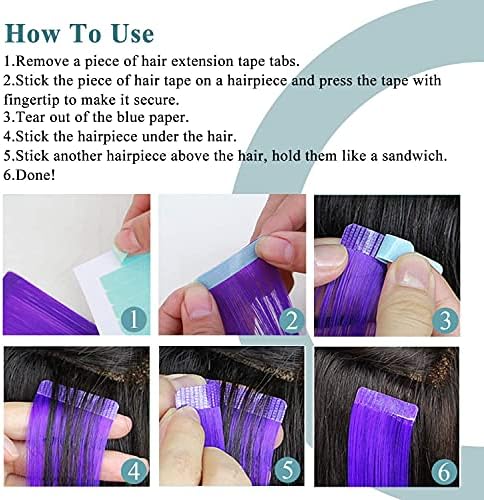 How To Use
1.Remove a piece of hair extension tape tabs.
2.Stick the piece of hair tape on a hairpiece and press the tape with fingertip to make it secure.
3.Tear out of the blue paper.
4.Stick the hairpiece under the hair.
5.Stick another hairpiece above the hair, hold them like a sandwich.
6.Done!

1

2

3

4

5

6