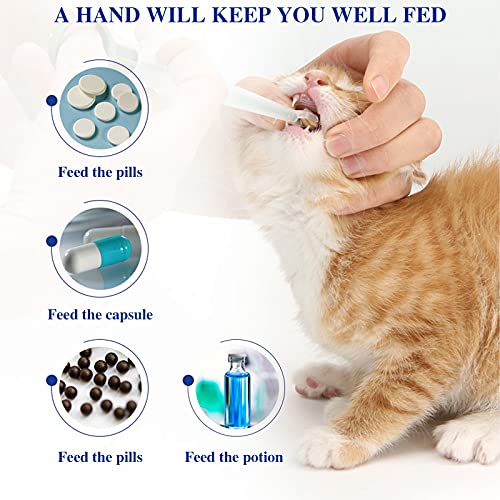 A HAND WILL KEEP YOU WELL FED

Feed the pills

Feed the capsule

Feed the pills

Feed the potion