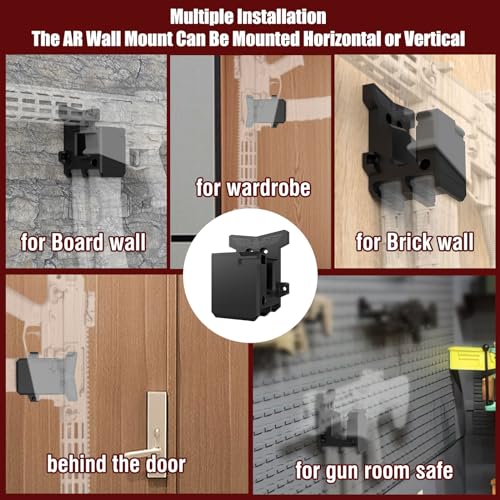 Multiple Installation
The AR Wall Mount Can Be Mounted Horizontal or Vertical

for Board wall

for wardrobe

for Brick wall

behind the door

for gun room safe