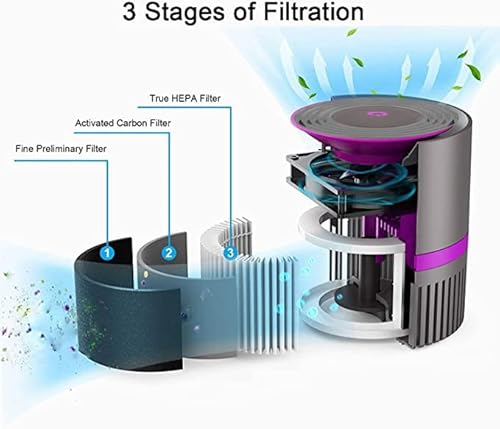 3 Stages of Filtration

True HEPA Filter

Activated Carbon Filter

Fine Preliminary Filter

1

2

3