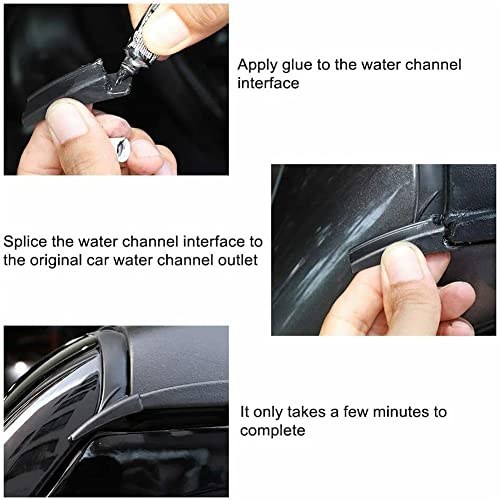 Apply glue to the water channel interface

Splice the water channel interface to the original car water channel outlet

It only takes a few minutes to complete