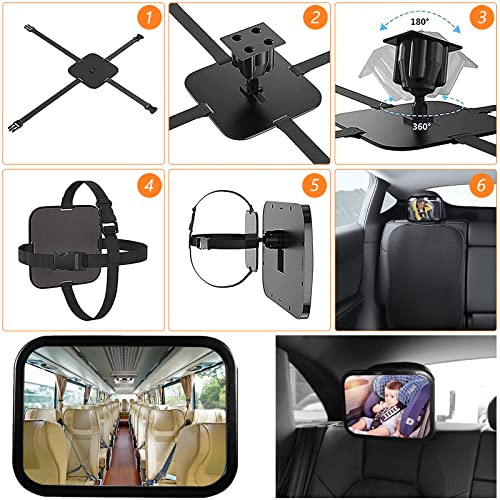 1

2

3

180°

360°

4

5

6