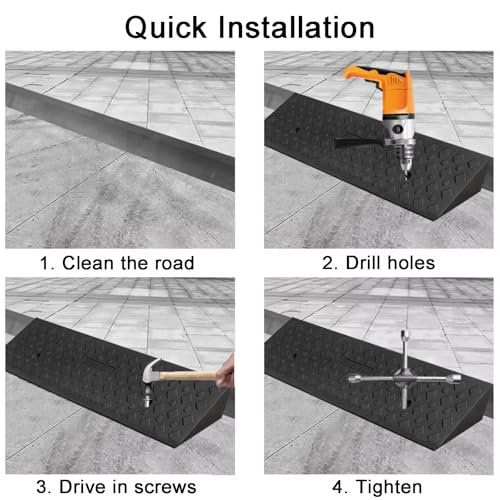 Quick Installation

1. Clean the road

2. Drill holes

3. Drive in screws

4. Tighten