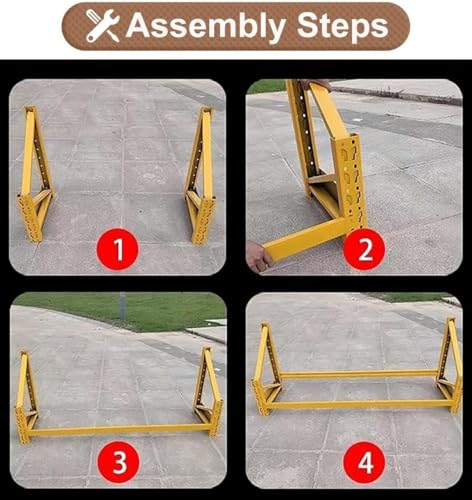 Assembly Steps

1

2

3

4