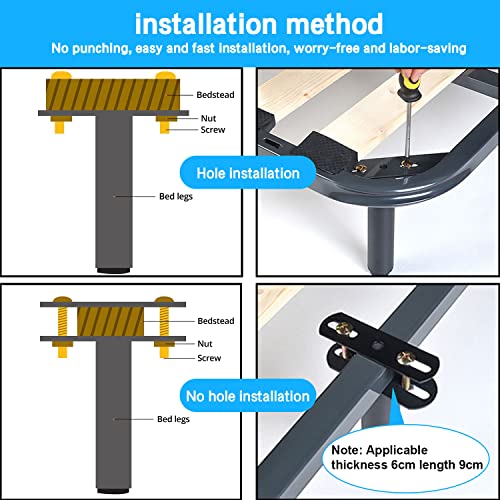 installation method

No punching, easy and fast installation, worry-free and labor-saving

Bedstead
Nut
Screw
Bed legs

Hole installation

Bedstead
Nut
Screw
Bed legs

No hole installation

Note: Applicable thickness 6cm length 9cm