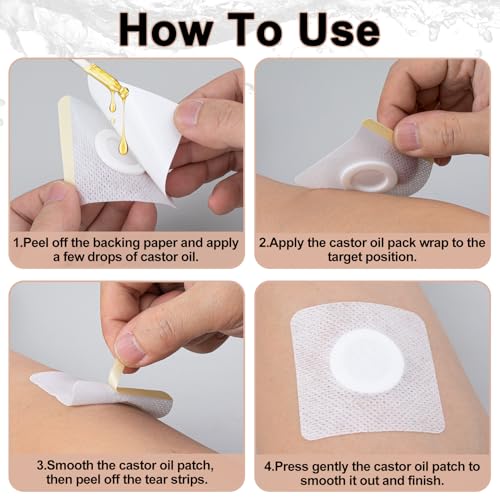 How To Use

1.Peel off the backing paper and apply a few drops of castor oil.

2.Apply the castor oil pack wrap to the target position.

3.Smooth the castor oil patch, then peel off the tear strips.

4.Press gently the castor oil patch to smooth it out and finish.