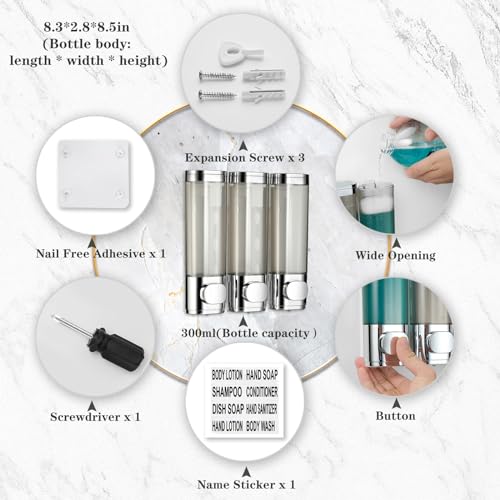 8.3*2.8*8.5in
(Bottle body:
length * width * height)

Expansion Screw x 3

Nail Free Adhesive x 1

Wide Opening

300ml(Bottle capacity )

Screwdriver x 1

BODY LOTION HAND SOAP
SHAMPOO CONDITIONER
DISH SOAP HAND SANITIZER
HAND LOTION BODY WASH

Button

Name Sticker x 1