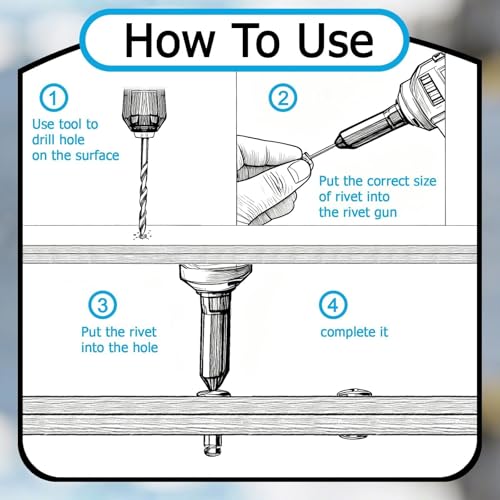 How To Use

1
Use tool to drill hole on the surface

2
Put the correct size of rivet into the rivet gun

3
Put the rivet into the hole

4
complete it