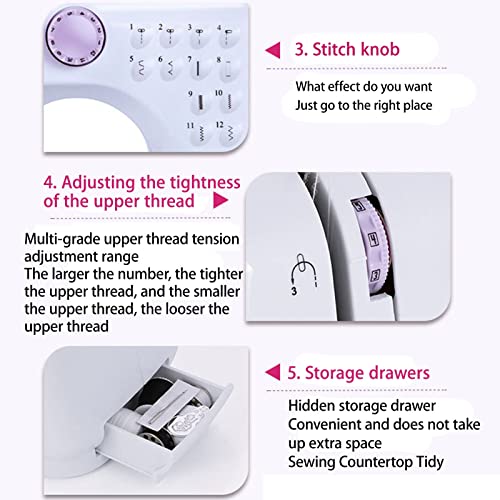 1 2 3 4
5 6 7 8
9 10
11 12

3. Stitch knob

What effect do you want
Just go to the right place

4. Adjusting the tightness of the upper thread

Multi-grade upper thread tension adjustment range
The larger the number, the tighter the upper thread, and the smaller the upper thread, the looser the upper thread

5
4
3
3

5. Storage drawers

Hidden storage drawer
Convenient and does not take up extra space
Sewing Countertop Tidy