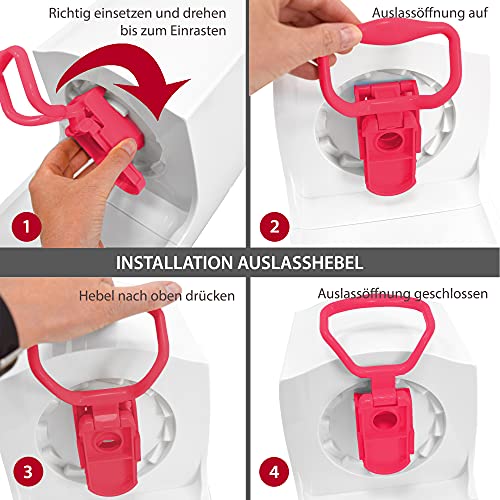 Richtig einsetzen und drehen bis zum Einrasten

1

Auslassöffnung auf

2

INSTALLATION AUSLASSHEBEL

Hebel nach oben drücken

3

Auslassöffnung geschlossen

4