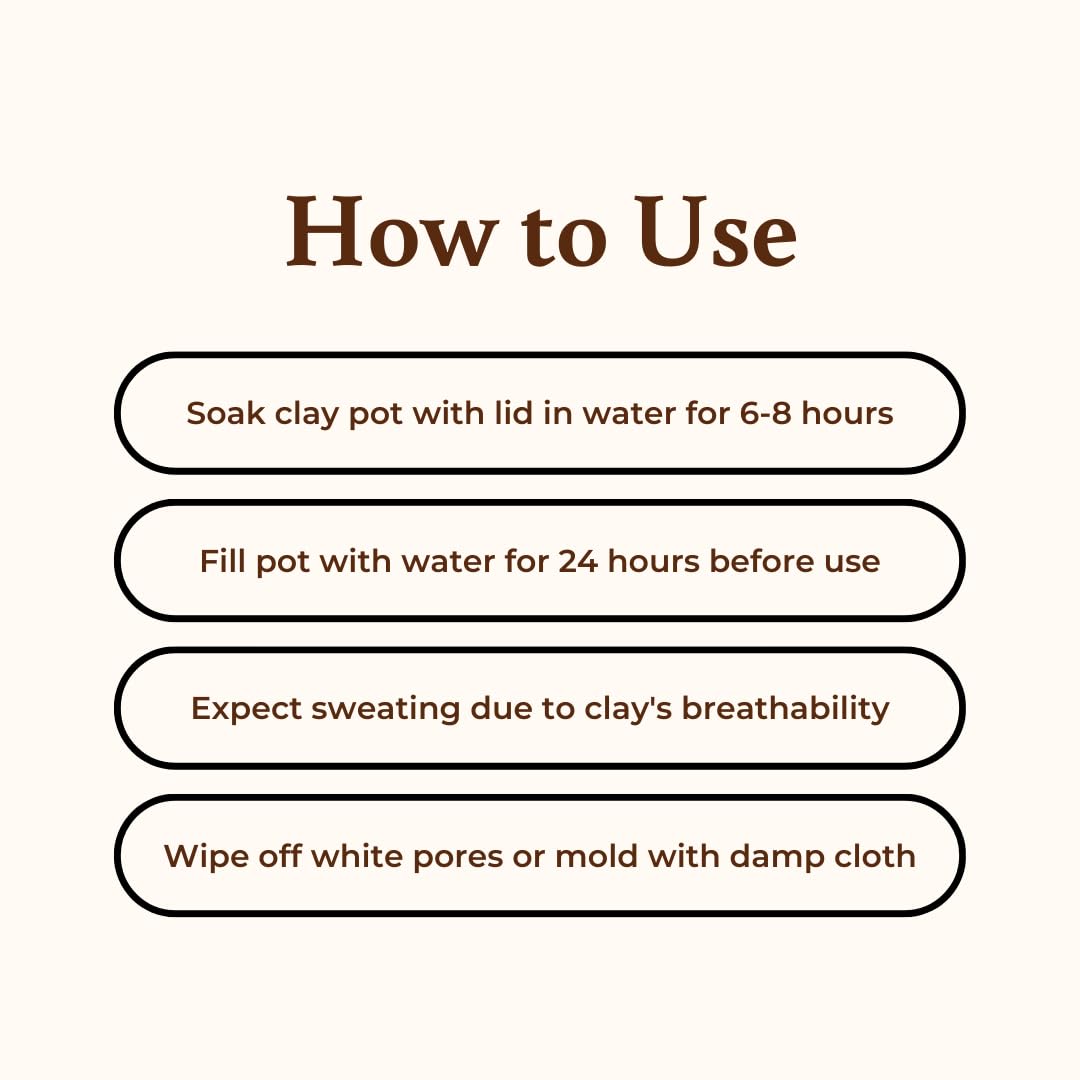 How to Use

Soak clay pot with lid in water for 6-8 hours

Fill pot with water for 24 hours before use

Expect sweating due to clay's breathability

Wipe off white pores or mold with damp cloth