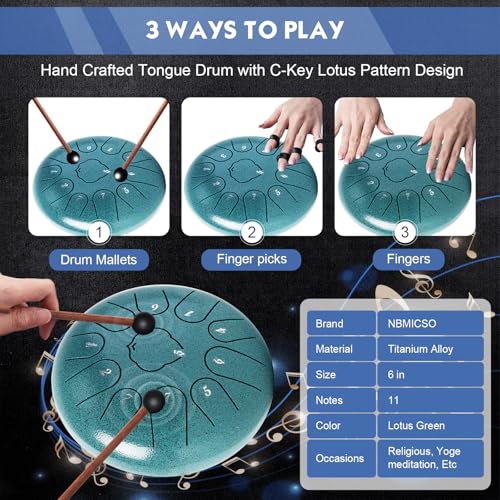 3 WAYS TO PLAY

Hand Crafted Tongue Drum with C-Key Lotus Pattern Design

1
Drum Mallets

2
Finger picks

3
Fingers

| Brand | NBMICSO |
|---|---|
| Material | Titanium Alloy |
| Size | 6 in |
| Notes | 11 |
| Color | Lotus Green |
| Occasions | Religious, Yoge meditation, Etc |