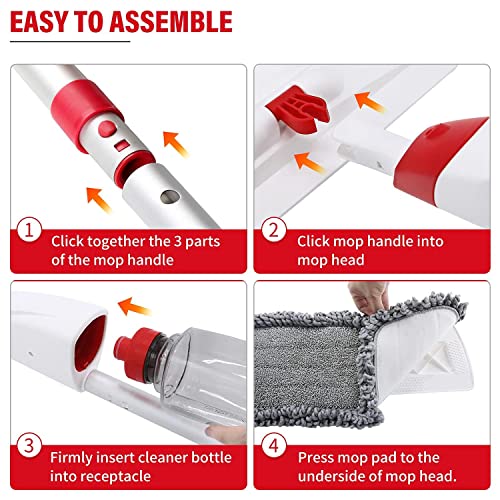 EASY TO ASSEMBLE

1 Click together the 3 parts of the mop handle

2 Click mop handle into mop head

3 Firmly insert cleaner bottle into receptacle

4 Press mop pad to the underside of mop head.