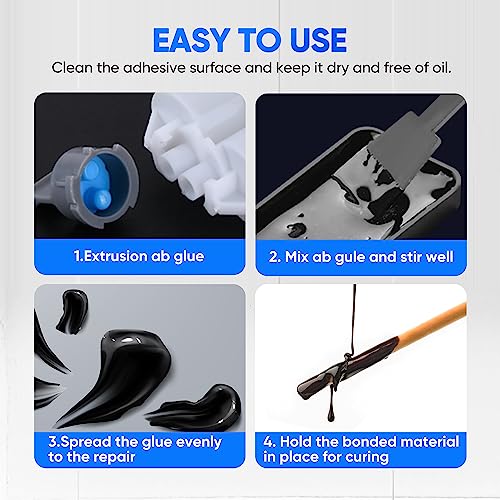 EASY TO USE
Clean the adhesive surface and keep it dry and free of oil.

1.Extrusion ab glue

2. Mix ab gule and stir well

3.Spread the glue evenly to the repair

4. Hold the bonded material in place for curing