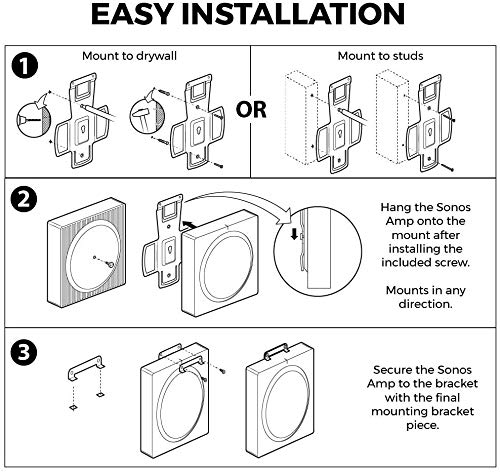 EASY INSTALLATION

1

Mount to drywall

OR

Mount to studs

2

Hang the Sonos Amp onto the mount after installing the included screw.

Mounts in any direction.

3

Secure the Sonos Amp to the bracket with the final mounting bracket piece.