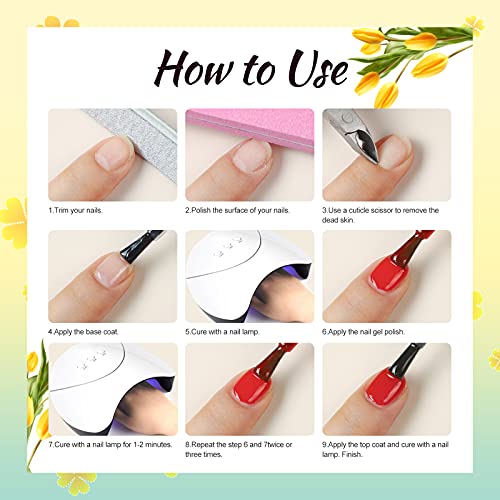 How to Use

1.Trim your nails.

2.Polish the surface of your nails.

3.Use a cuticle scissor to remove the dead skin.

4.Apply the base coat.

5.Cure with a nail lamp.

6.Apply the nail gel polish.

7.Cure with a nail lamp for 1-2 minutes.

8.Repeat the step 6 and 7twice or three times.

9.Apply the top coat and cure with a nail lamp. Finish.