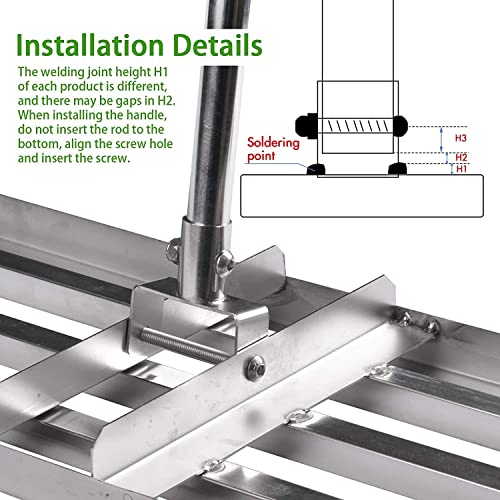 Installation Details

The welding joint height H1 of each product is different, and there may be gaps in H2. When installing the handle, do not insert the rod to the bottom, align the screw hole and insert the screw.

Soldering point

H3
H2
H1