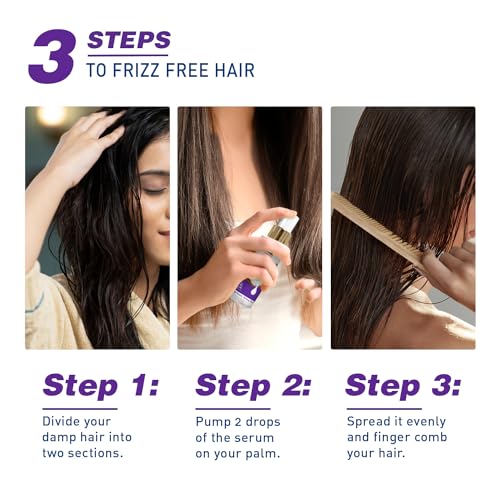 3 STEPS
TO FRIZZ FREE HAIR

Step 1:
Divide your damp hair into two sections.

Step 2:
Pump 2 drops of the serum on your palm.

Step 3:
Spread it evenly and finger comb your hair.