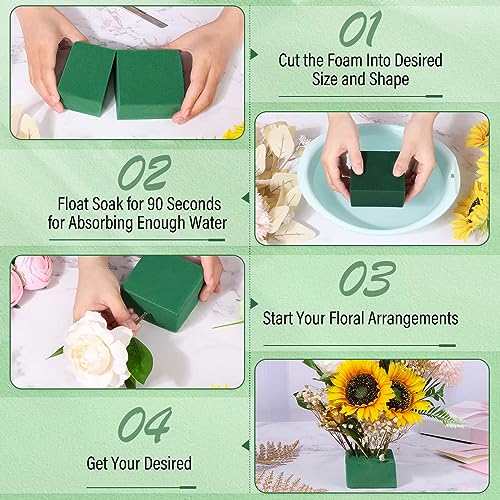 01
Cut the Foam Into Desired Size and Shape

02
Float Soak for 90 Seconds for Absorbing Enough Water

03
Start Your Floral Arrangements

04
Get Your Desired