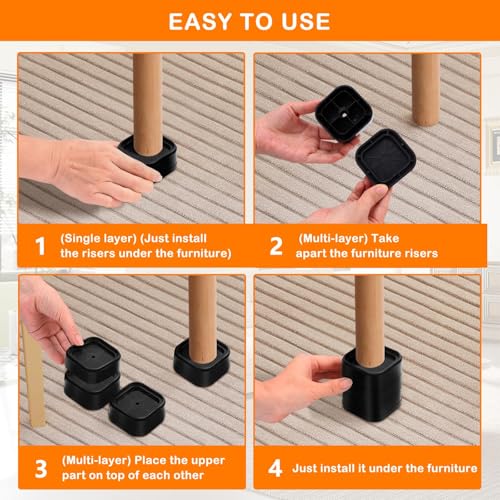 EASY TO USE

1 (Single layer) (Just install the risers under the furniture)

2 (Multi-layer) Take apart the furniture risers

3 (Multi-layer) Place the upper part on top of each other

4 Just install it under the furniture