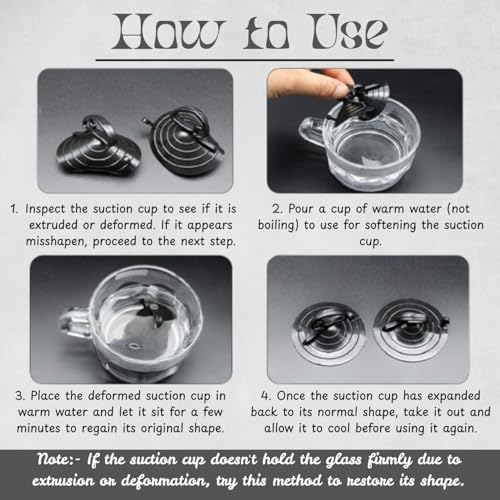 How to Use

1. Inspect the suction cup to see if it is extruded or deformed. If it appears misshapen, proceed to the next step.

2. Pour a cup of warm water (not boiling) to use for softening the suction cup.

3. Place the deformed suction cup in warm water and let it sit for a few minutes to regain its original shape.

4. Once the suction cup has expanded back to its normal shape, take it out and allow it to cool before using it again.

Note:- If the suction cup doesn't hold the glass firmly due to extrusion or deformation, try this method to restore its shape.