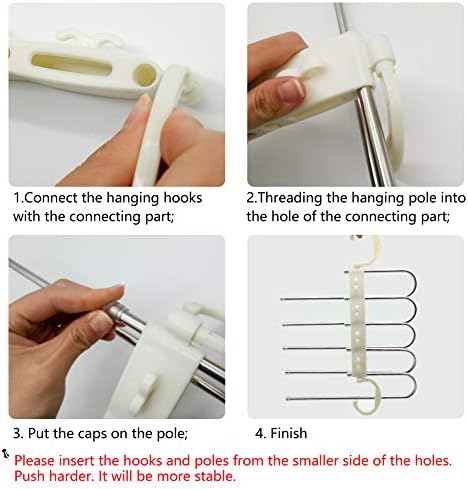 1.Connect the hanging hooks with the connecting part;

2.Threading the hanging pole into the hole of the connecting part;

3. Put the caps on the pole;

4. Finish

Please insert the hooks and poles from the smaller side of the holes. Push harder. It will be more stable.