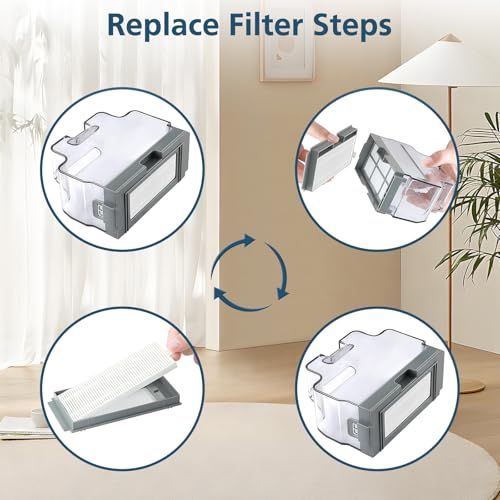 Replace Filter Steps